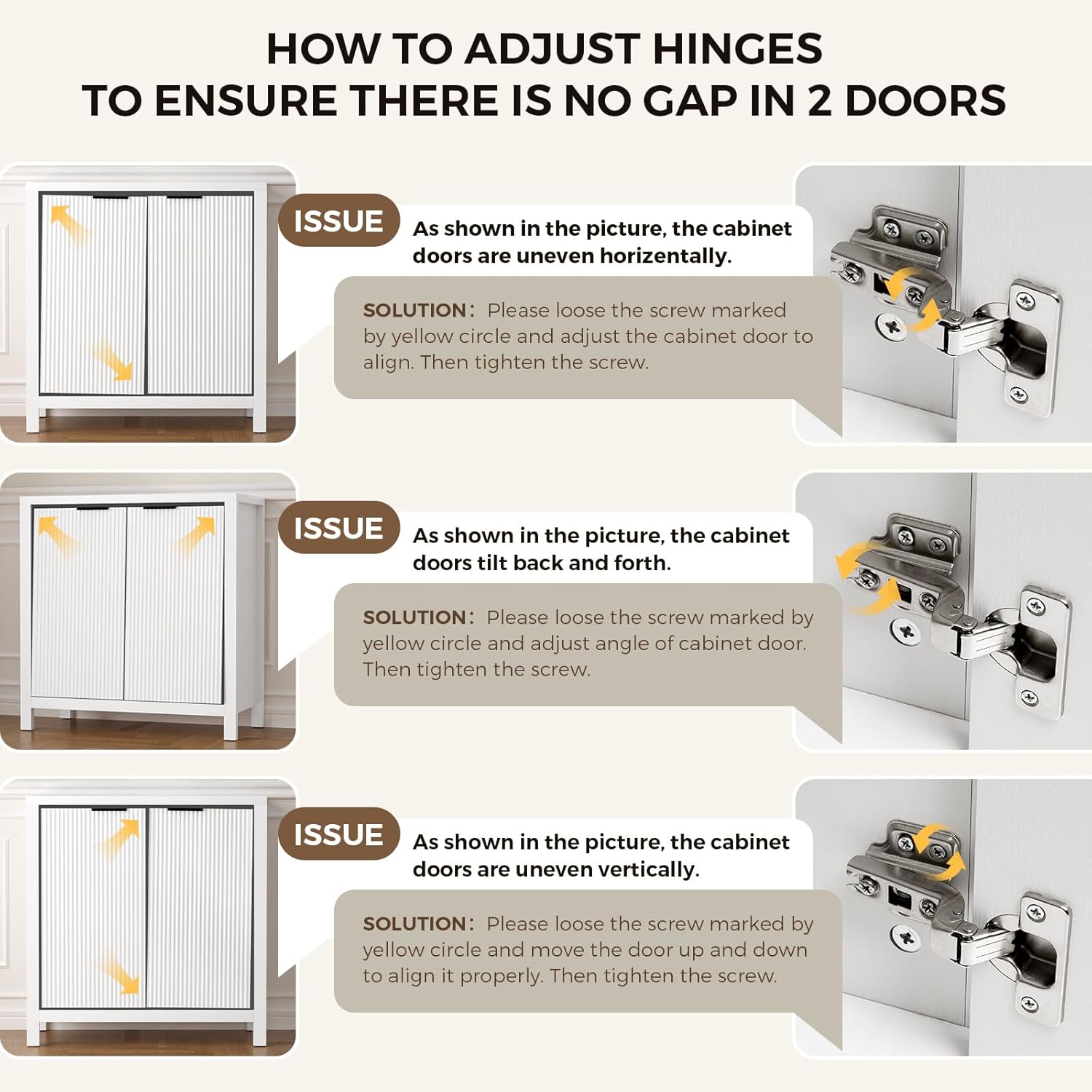 HOW TO ADJUST HINGES
TO ENSURE THERE IS NO GAP IN 2 DOORS

ISSUE

As shown in the picture, the cabinet doors are uneven horizontally.

SOLUTION： Please loose the screw marked by yellow circle and adjust the cabinet door to align. Then tighten the screw.

ISSUE

As shown in the picture, the cabinet doors tilt back and forth.

SOLUTION： Please loose the screw marked by yellow circle and adjust angle of cabinet door. Then tighten the screw.

ISSUE

As shown in the picture, the cabinet doors are uneven vertically.

SOLUTION： Please loose the screw marked by yellow circle and move the door up and down to align it properly. Then tighten the screw.